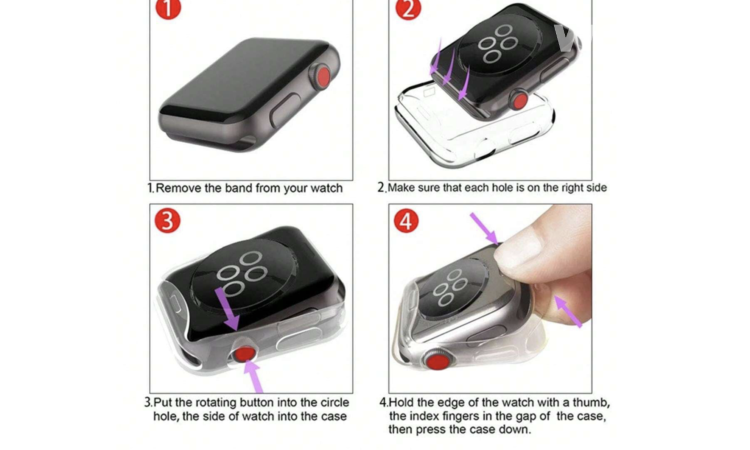 1

1.Remove the band from your watch

2

2.Make sure that each hole is on the right side

3

3.Put the rotating button into the circle hole, the side of watch into the case

4

4.Hold the edge of the watch with a thumb, the index fingers in the gap of the case, then press the case down.